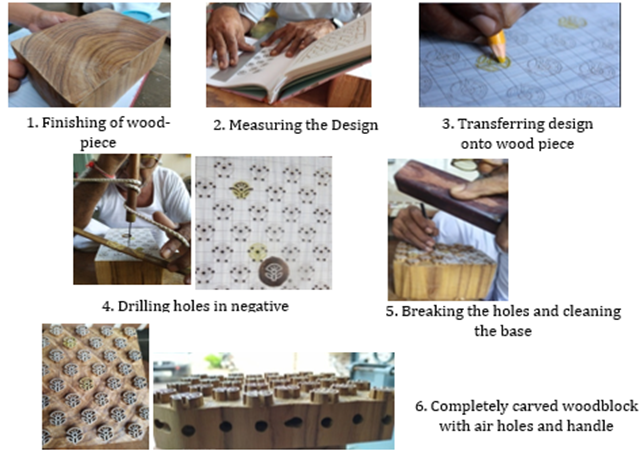 1. Finishing of wood-piece

2. Measuring the Design

3. Transferring design onto wood piece

4. Drilling holes in negative

5. Breaking the holes and cleaning the base

6. Completely carved woodblock with air holes and handle