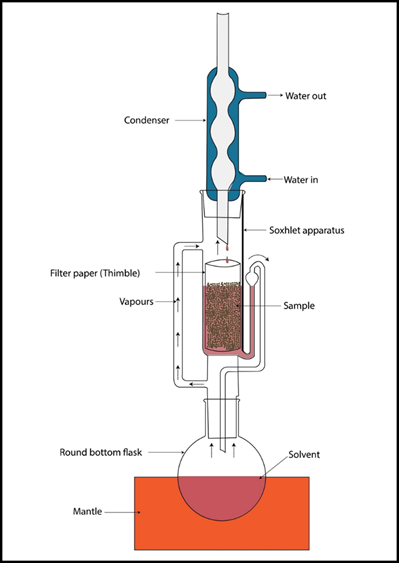 Water out

Condenser

Water in

Soxhlet apparatus

Filter paper (Thimble)

Vapours

Sample

Round bottom flask

Solvent

Mantle