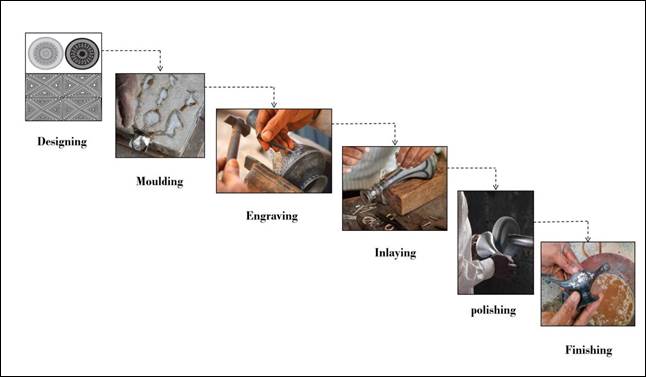 Designing

Moulding

Engraving

Inlaying

polishing

Finishing