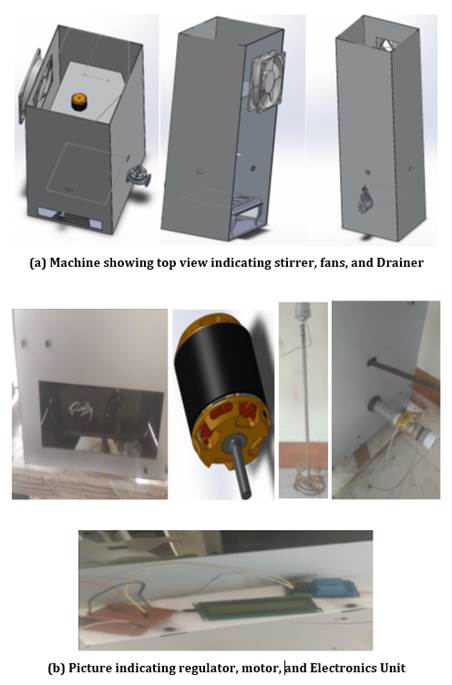 (a) Machine showing top view indicating stirrer, fans, and Drainer

(b) Picture indicating regulator, motor, and Electronics Unit