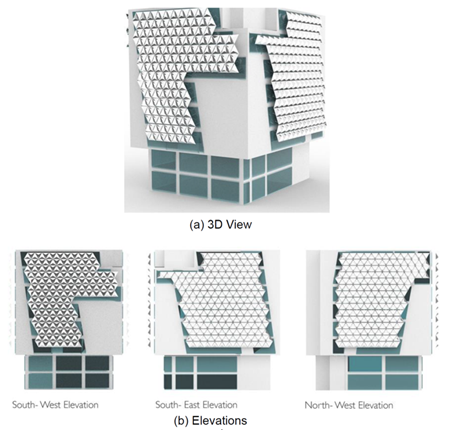 (a) 3D View

South- West Elevation

South- East Elevation

North- West Elevation

(b) Elevations